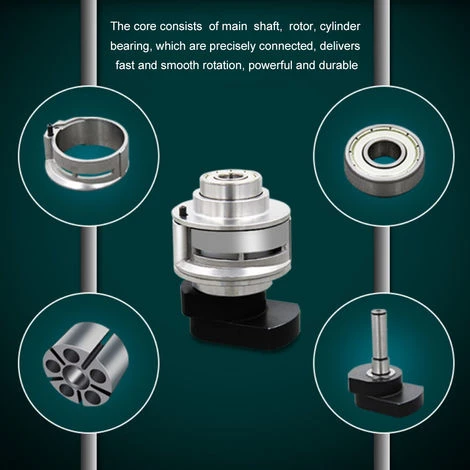 The core consists of main shaft, rotor, cylinder bearing, which are precisely connected, delivers fast and smooth rotation, powerful and durable