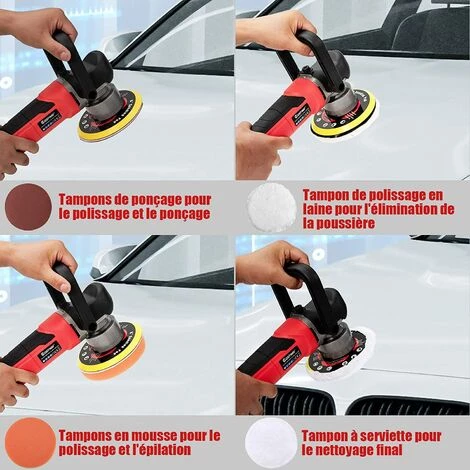 Tampons de ponçage pour le polissage et le ponçage

Tampon de polissage en laine pour l'élimination de la poussière

Tampons en mousse pour le polissage et l'épilation

Tampon à serviette pour le nettoyage final