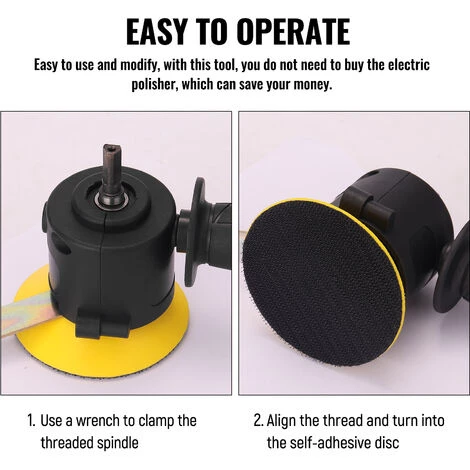 EASY TO OPERATE

Easy to use and modify, with this tool, you do not need to buy the electric polisher, which can save your money.

1. Use a wrench to clamp the threaded spindle

2. Align the thread and turn into the self-adhesive disc