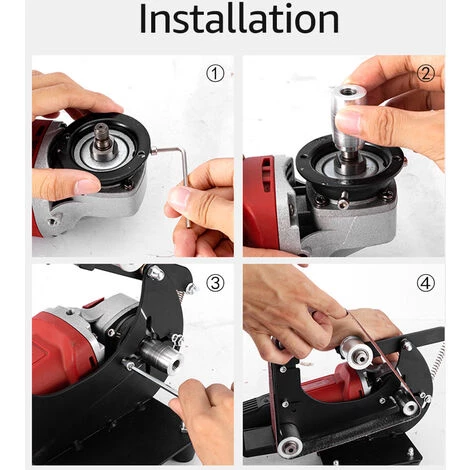 Installation

①

②

③

④