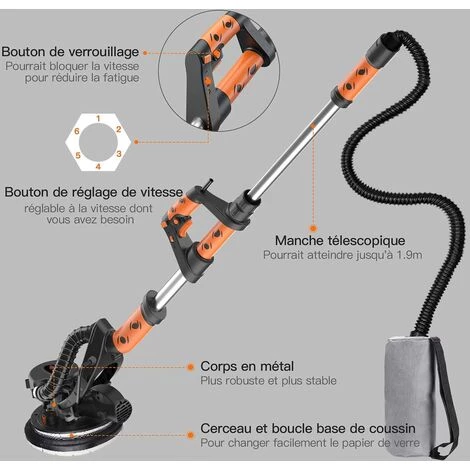 Bouton de verrouillage
Pourrait bloquer la vitesse pour réduire la fatigue

1
2
3
4
5
6

Bouton de réglage de vitesse
réglable à la vitesse dont vous avez besoin

Manche télescopique
Pourrait atteindre jusqu'à 1.9m

Corps en métal
Plus robuste et plus stable

Cerceau et boucle base de coussin
Pour changer facilement le papier de verre