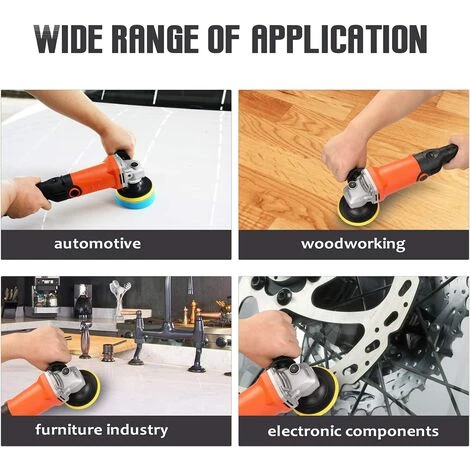 WIDE RANGE OF APPLICATION

automotive

woodworking

furniture industry

electronic components