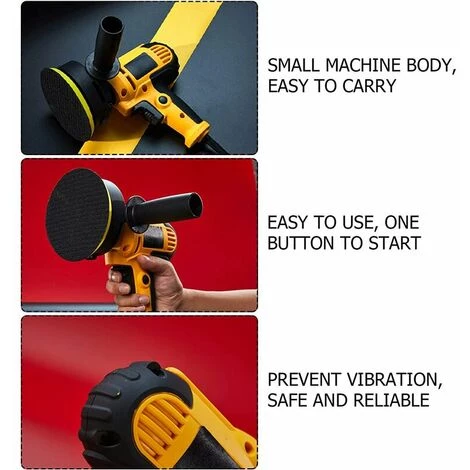 SMALL MACHINE BODY, EASY TO CARRY

EASY TO USE, ONE BUTTON TO START

PREVENT VIBRATION, SAFE AND RELIABLE