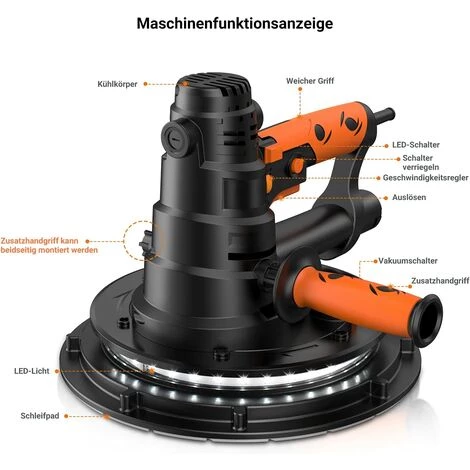 Maschinenfunktionsanzeige

Kühlkörper

Weicher Griff

LED-Schalter

Schalter verriegeln

Geschwindigkeitsregler

Auslösen

Zusatzhandgriff kann beidseitig montiert werden

Vakuumschalter

Zusatzhandgriff

LED-Licht

Schleifpad