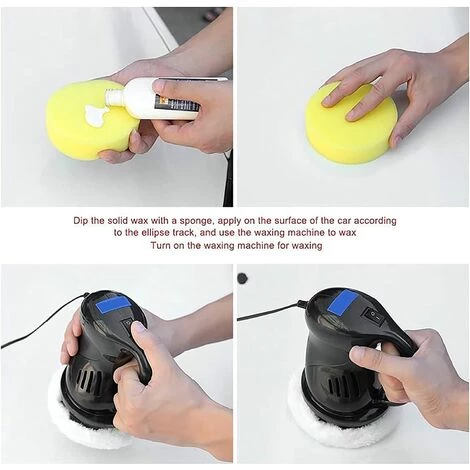 Dip the solid wax with a sponge, apply on the surface of the car according to the ellipse track, and use the waxing machine to wax
Turn on the waxing machine for waxing