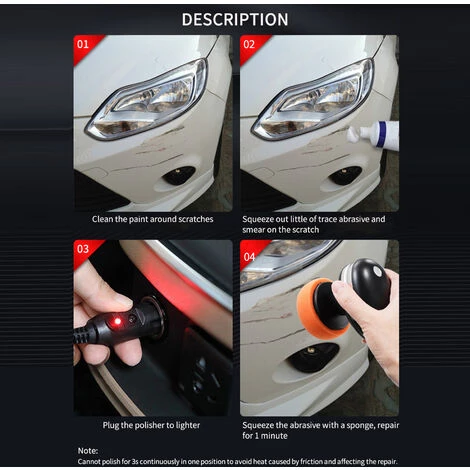 DESCRIPTION

01

Clean the paint around scratches

02

Squeeze out little of trace abrasive and smear on the scratch

03

Plug the polisher to lighter

04

Squeeze the abrasive with a sponge, repair for 1 minute

Note:
Cannot polish for 3s continuously in one position to avoid heat caused by friction and affecting the repair.